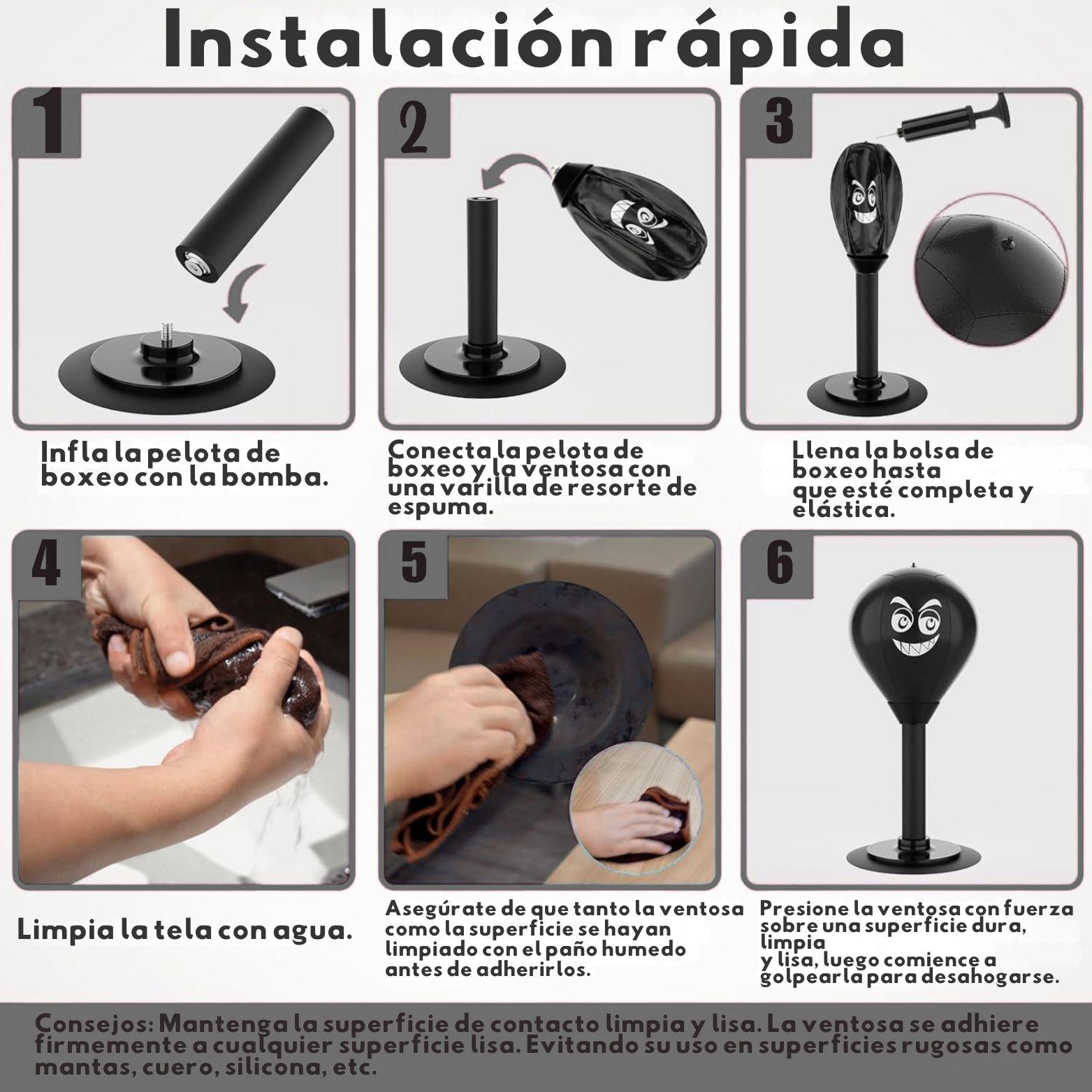 Instalación rápida

1

Infla la pelota de boxeo con la bomba.

2

Conecta la pelota de boxeo y la ventosa con una varilla de resorte de espuma.

3

Llena la bolsa de boxeo hasta que esté completa y elástica.

4

Limpia la tela con agua.

5

Asegúrate de que tanto la ventosa como la superficie se hayan limpiado con el paño humedo antes de adherirlos.

6

Presione la ventosa con fuerza sobre una superficie dura, limpia y lisa, luego comience a golpearla para desahogarse.

Consejos: Mantenga la superficie de contacto limpia y lisa. La ventosa se adhiere firmemente a cualquier superficie lisa. Evitando su uso en superficies rugosas como mantas, cuero, silicona, etc.